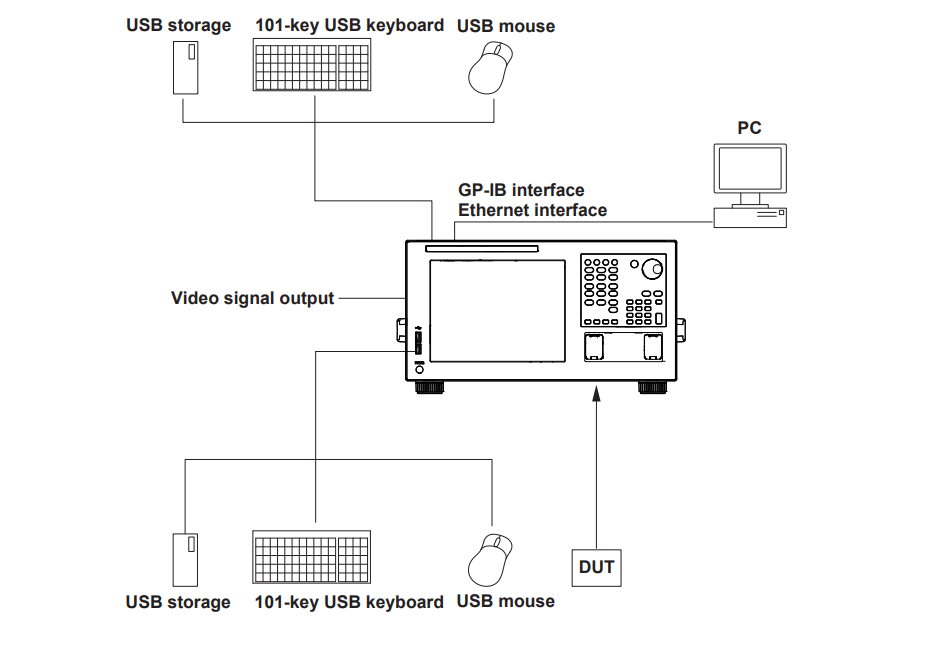 USB storage
101-key USB keyboard
USB mouse

PC

GP-IB interface
Ethernet interface

Video signal output

DUT

USB storage
101-key USB keyboard
USB mouse